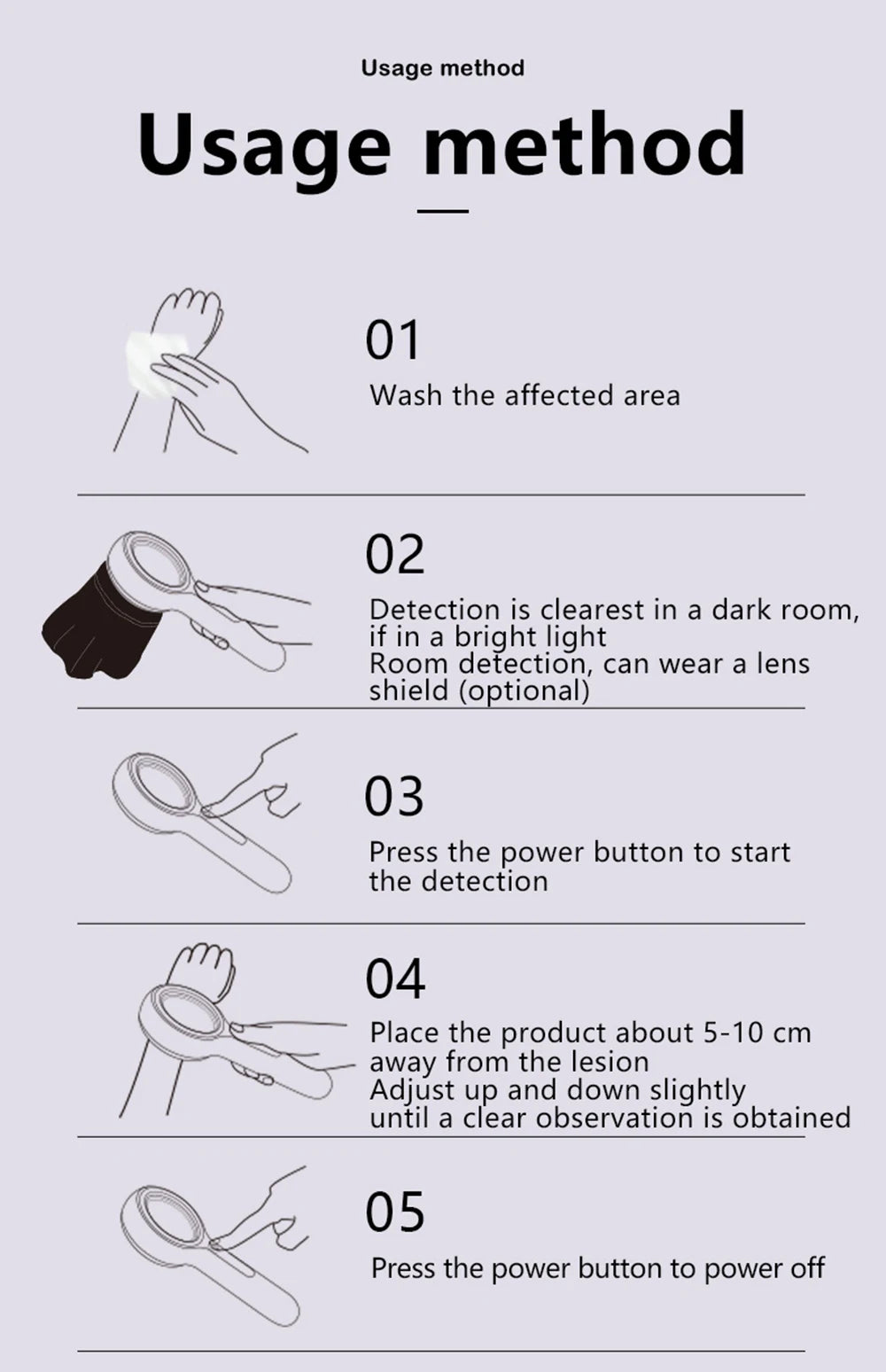 Usage method

Usage method

01

Wash the affected area

02

Detection is clearest in a dark room, if in a bright light
Room detection, can wear a lens shield (optional)

03

Press the power button to start the detection

04

Place the product about 5-10 cm away from the lesion
Adjust up and down slightly until a clear observation is obtained

05

Press the power button to power off