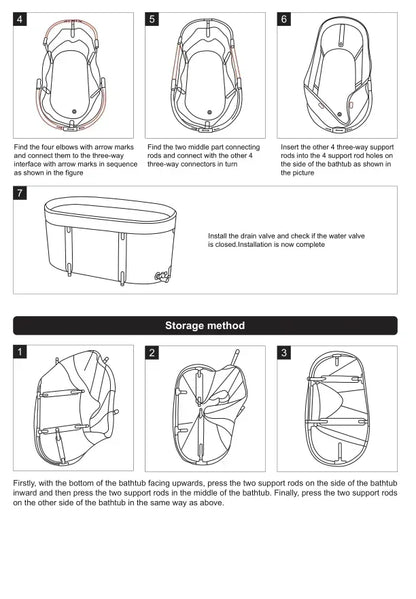 4

Find the four elbows with arrow marks and connect them to the three-way interface with arrow marks in sequence as shown in the figure

5

Find the two middle part connecting rods and connect with the other 4 three-way connectors in turn

6

Insert the other 4 three-way support rods into the 4 support rod holes on the side of the bathtub as shown in the picture

7

Install the drain valve and check if the water valve is closed.Installation is now complete

Storage method

1

2

3

Firstly, with the bottom of the bathtub facing upwards, press the two support rods on the side of the bathtub inward and then press the two support rods in the middle of the bathtub. Finally, press the two support rods on the other side of the bathtub in the same way as above.