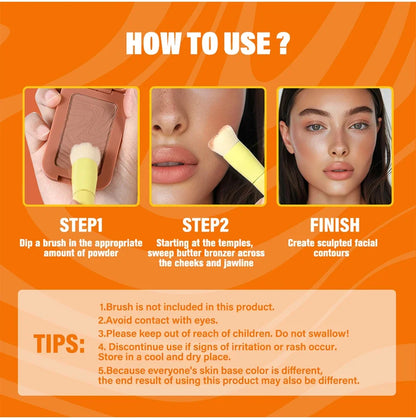 HOW TO USE ?

STEP1
Dip a brush in the appropriate amount of powder

STEP2
Starting at the temples, sweep butter bronzer across the cheeks and jawline

FINISH
Create sculpted facial contours

TIPS:
1.Brush is not included in this product.
2.Avoid contact with eyes.
3.Please keep out of reach of children. Do not swallow!
4. Discontinue use if signs of irritation or rash occur. Store in a cool and dry place.
5.Because everyone's skin base color is different, the end result of using this product may also be different.