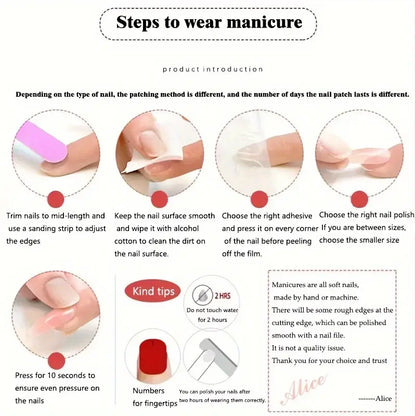 Steps to wear manicure

product introduction

Depending on the type of nail, the patching method is different, and the number of days the nail patch lasts is different.

Trim nails to mid-length and use a sanding strip to adjust the edges

Keep the nail surface smooth and wipe it with alcohol cotton to clean the dirt on the nail surface.

Choose the right adhesive and press it on every corner of the nail before peeling off the film.

Choose the right nail polish If you are between sizes, choose the smaller size

Press for 10 seconds to ensure even pressure on the nails

Kind tips

2 HRS

Do not touch water for 2 hours

Numbers for fingertips

You can polish your nails after two hours of wearing them correctly.

Manicures are all soft nails, made by hand or machine.
There will be some rough edges at the cutting edge, which can be polished smooth with a nail file.
It is not a quality issue.
Thank you for your choice and trust

Alice

-------Alice