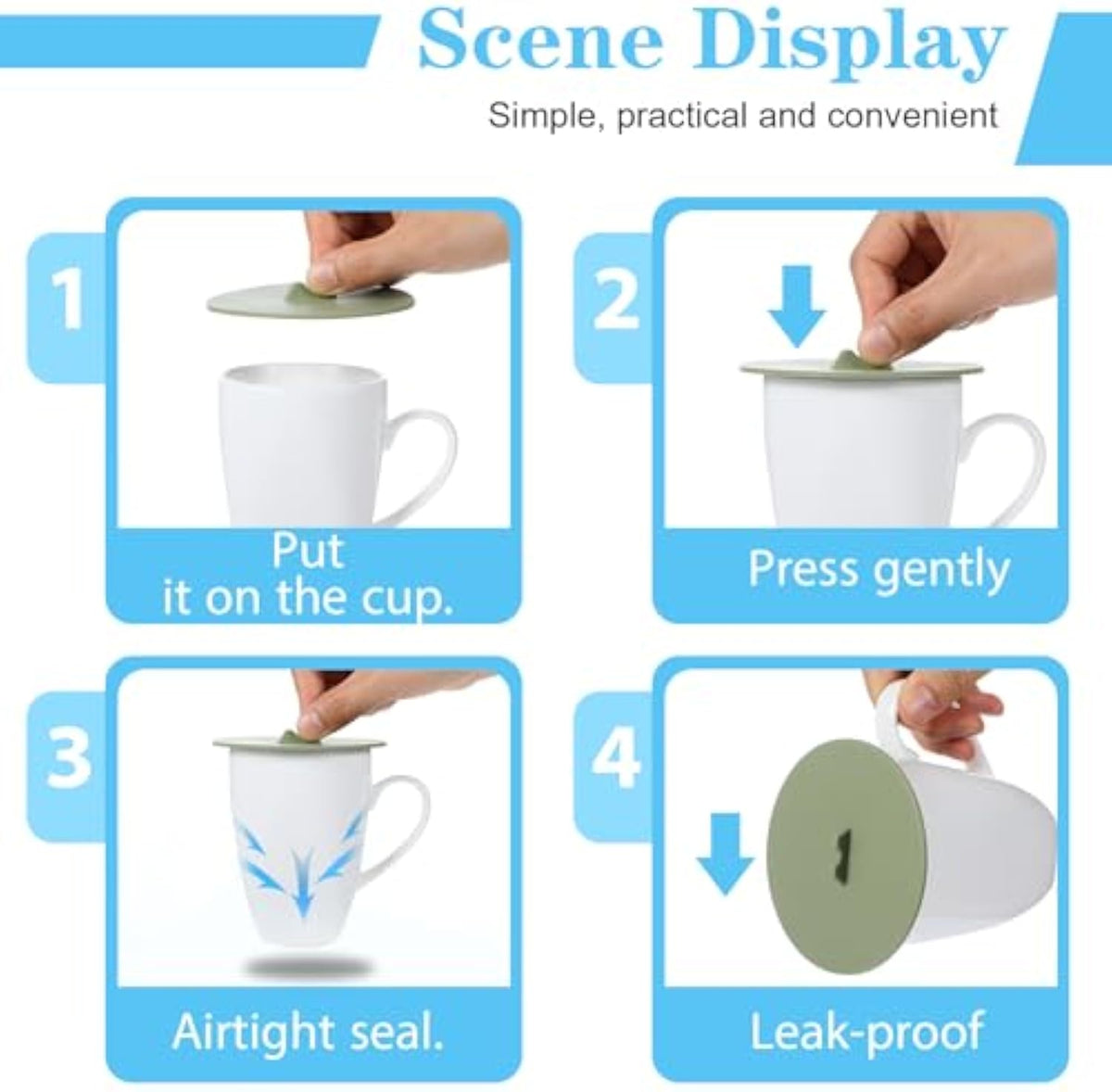 Scene Display

Simple, practical and convenient

1

Put it on the cup.

2

Press gently

3

Airtight seal.

4

Leak-proof