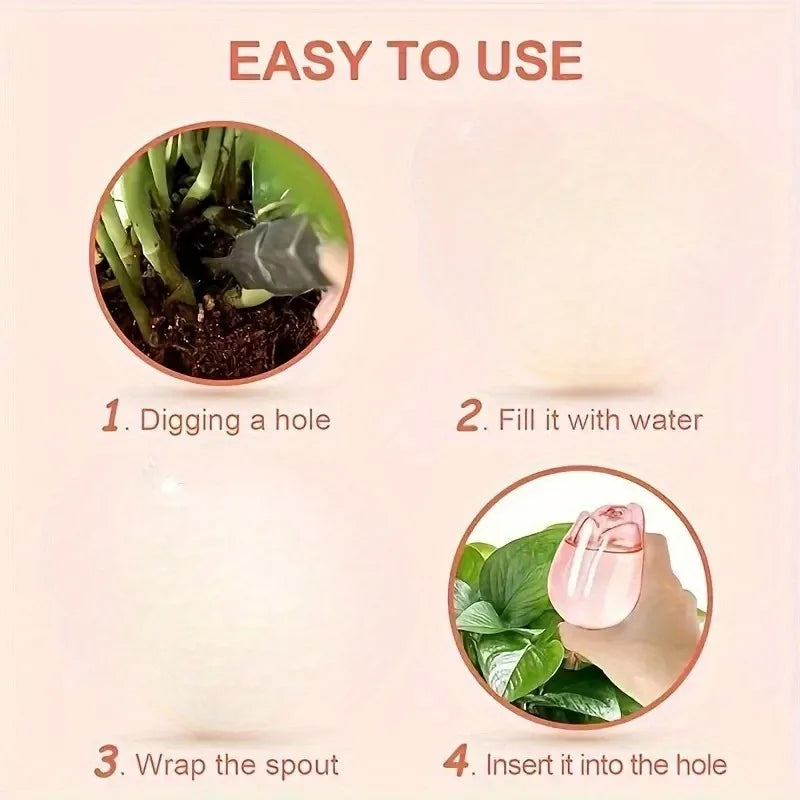 EASY TO USE

1. Digging a hole

2. Fill it with water

3. Wrap the spout

4. Insert it into the hole