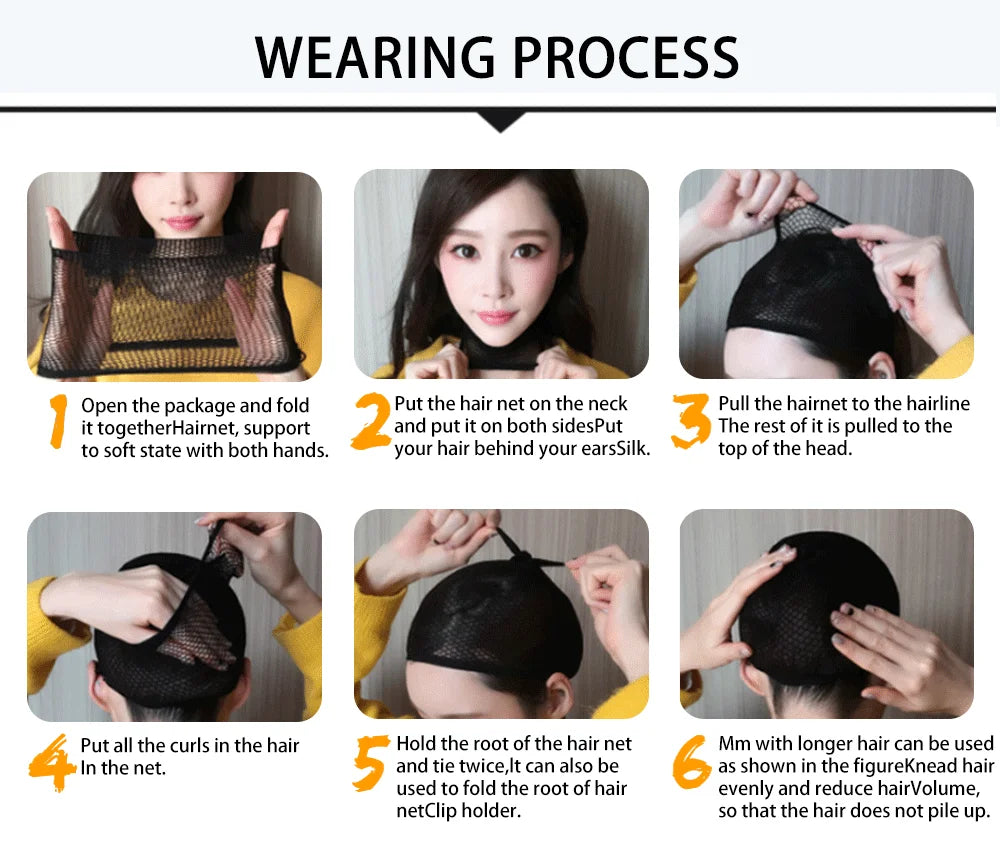 WEARING PROCESS

1 Open the package and fold it togetherHairnet, support to soft state with both hands.

2 Put the hair net on the neck and put it on both sidesPut your hair behind your earsSilk.

3 Pull the hairnet to the hairline The rest of it is pulled to the top of the head.

4 Put all the curls in the hair In the net.

5 Hold the root of the hair net and tie twice,It can also be used to fold the root of hair netClip holder.

6 Mm with longer hair can be used as shown in the figureKnead hair evenly and reduce hairVolume, so that the hair does not pile up.